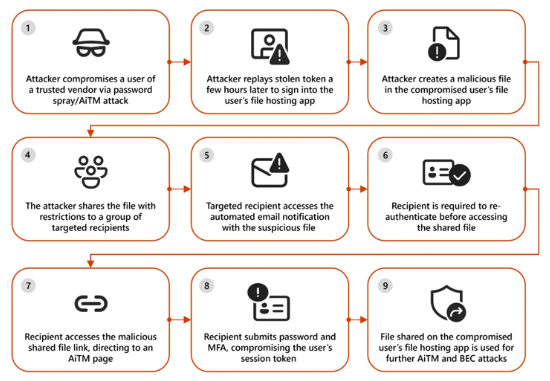 1

Attacker compromises a user of a trusted vendor via password spray/AiTM attack

2

Attacker replays stolen token a few hours later to sign into the user's file hosting app

3

Attacker creates a malicious file in the compromised user's file hosting app

4

The attacker shares the file with restrictions to a group of targeted recipients

5

Targeted recipient accesses the automated email notification with the suspicious file

6

Recipient is required to re-authenticate before accessing the shared file

7

Recipient accesses the malicious shared file link, directing to an AiTM page

8

Recipient submits password and MFA, compromising the user's session token

9

File shared on the compromised user's file hosting app is used for further AiTM and BEC attacks